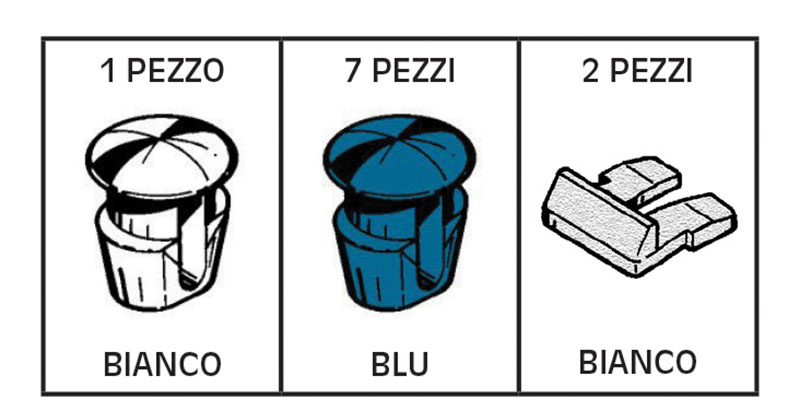 | 1 PEZZO | 7 PEZZI | 2 PEZZI |
|---|---|---|
| BIANCO | BLU | BIANCO |